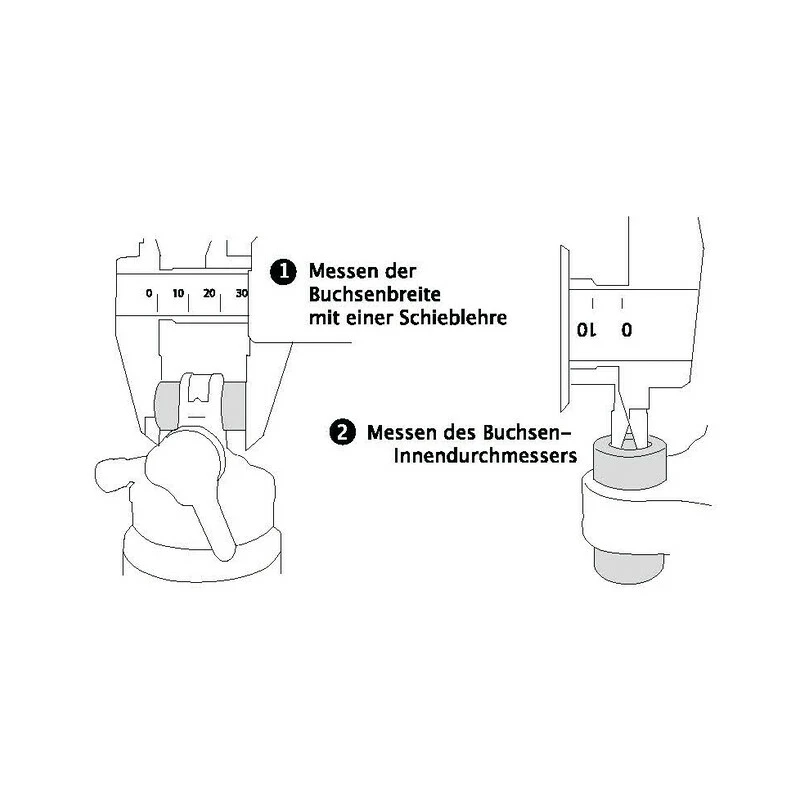 0 10 20 30

1 Messen der Buchsenbreite mit einer Schieblehre

10 0

2 Messen des Buchsen-Innendurchmessers